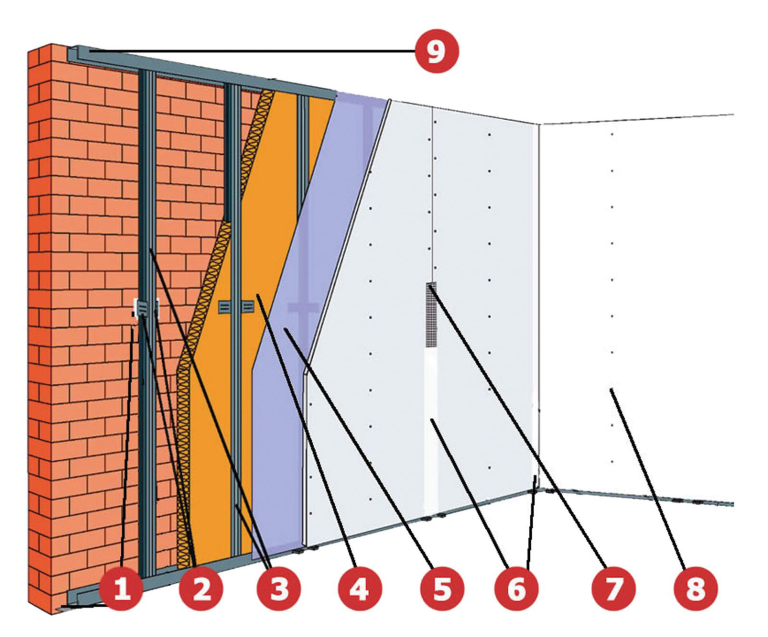 9

1
2
3
4
5
6
7
8