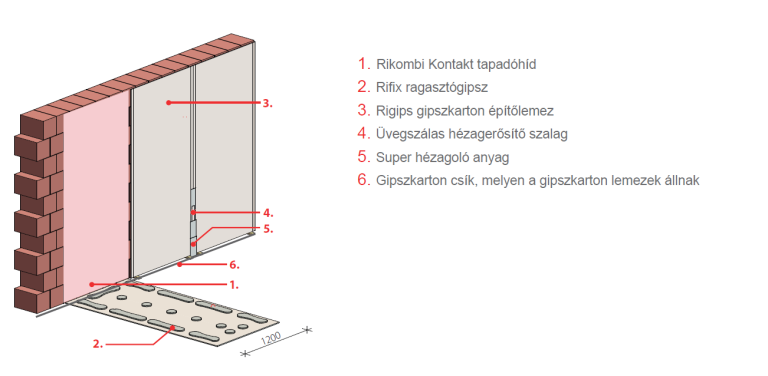 3.

4.

5.

6.

1.

2.

1200

1. Rikombi Kontakt tapadóhíd
2. Rifix ragasztógipsz
3. Rigips gipszkarton építőlemez
4. Üvegszálas hézagerősítő szalag
5. Super hézagoló anyag
6. Gipszkarton csík, melyen a gipszkarton lemezek állnak